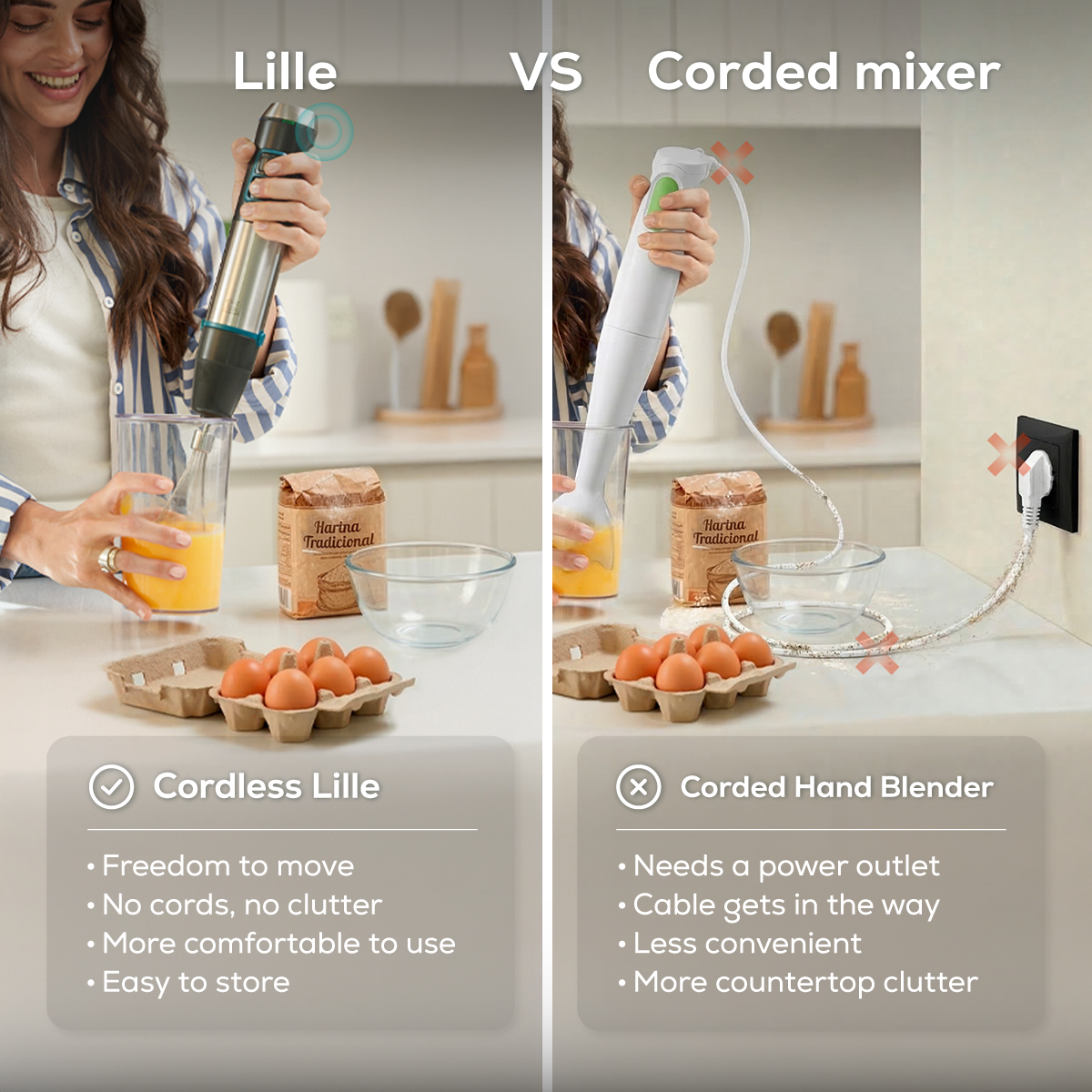 Lille VS Corded mixer

Harina Tradicional

Harina Tradicional

Cordless Lille

• Freedom to move
• No cords, no clutter
• More comfortable to use
• Easy to store

Corded Hand Blender

• Needs a power outlet
• Cable gets in the way
• Less convenient
• More countertop clutter